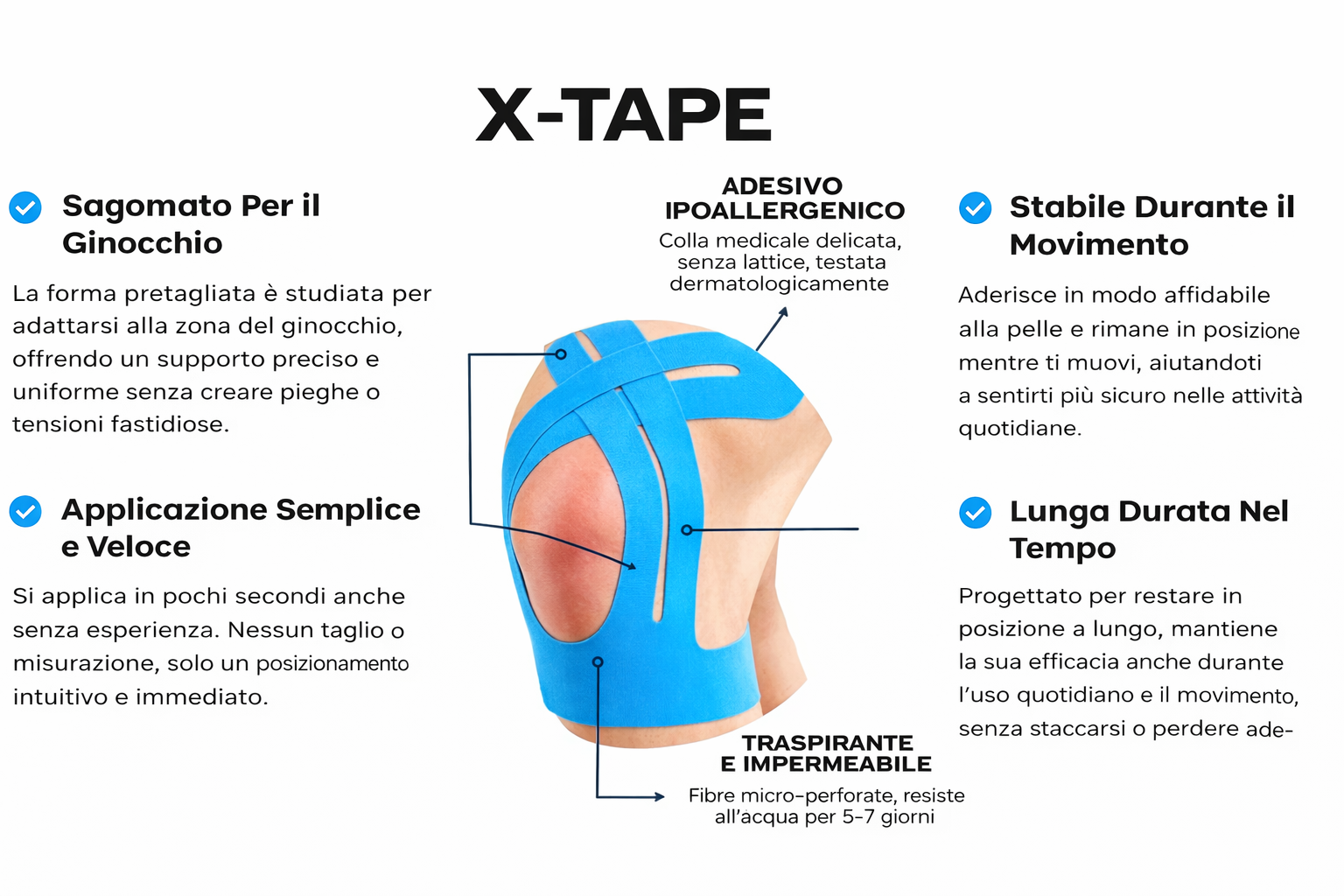 X-TAPE

Sagomato Per il Ginocchio

La forma pretagliata è studiata per adattarsi alla zona del ginocchio, offrendo un supporto preciso e uniforme senza creare pieghe o tensioni fastidiose.

Applicazione Semplice e Veloce

Si applica in pochi secondi anche senza esperienza. Nessun taglio o misurazione, solo un posizionamento intuitivo e immediato.

ADESIVO IPOALLERGENICO
Colla medicale delicata, senza lattice, testata dermatologicamente

TRASPIRANTE E IMPERMEABILE
Fibre micro-perforate, resiste all'acqua per 5-7 giorni

Stabile Durante il Movimento

Aderisce in modo affidabile alla pelle e rimane in posizione mentre ti muovi, aiutandoti a sentirti più sicuro nelle attività quotidiane.

Lunga Durata Nel Tempo

Progettato per restare in posizione a lungo, mantiene la sua efficacia anche durante l'uso quotidiano e il movimento, senza staccarsi o perdere ade-